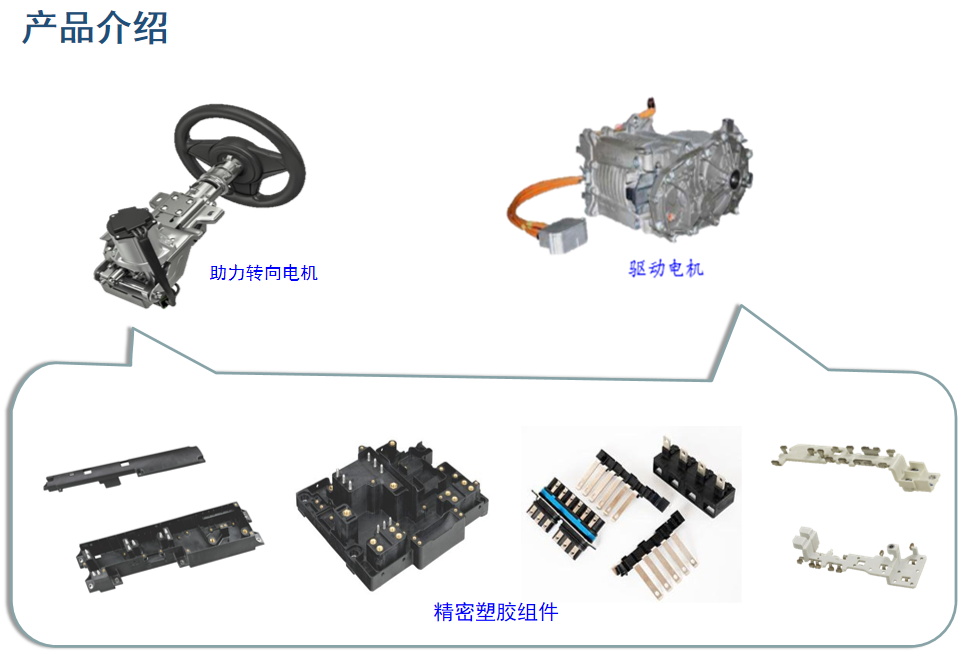 产品介绍

助力转向电机

驱动电机

精密塑胶组件